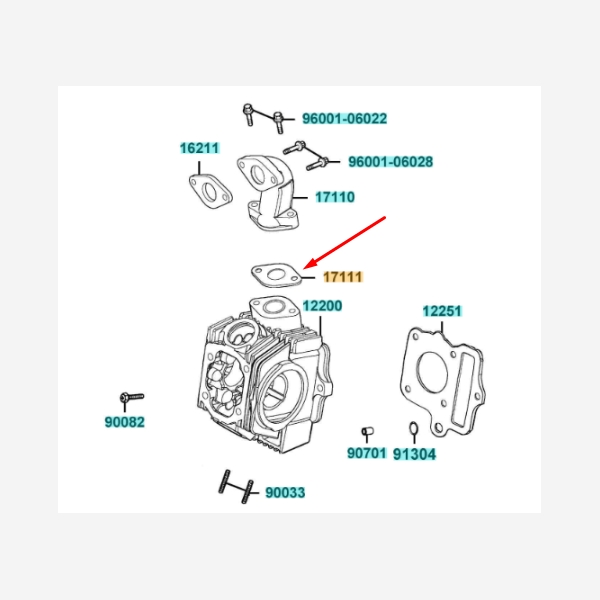 96001-06022

16211

96001-06028

17110

17111

12200

12251

90082

90701

91304

90033