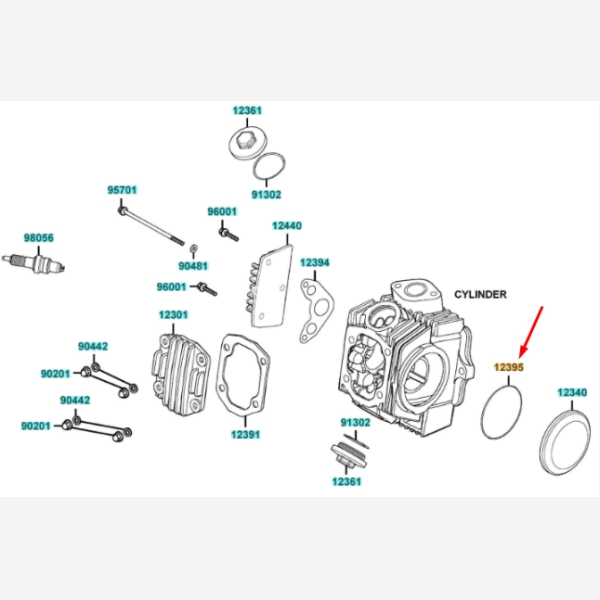 12361

91302

95701

96001

12440

98056

90481

12394

96001

CYLINDER

12301

90442

90201

12395

12340

90442

90201

12391

91302

12361